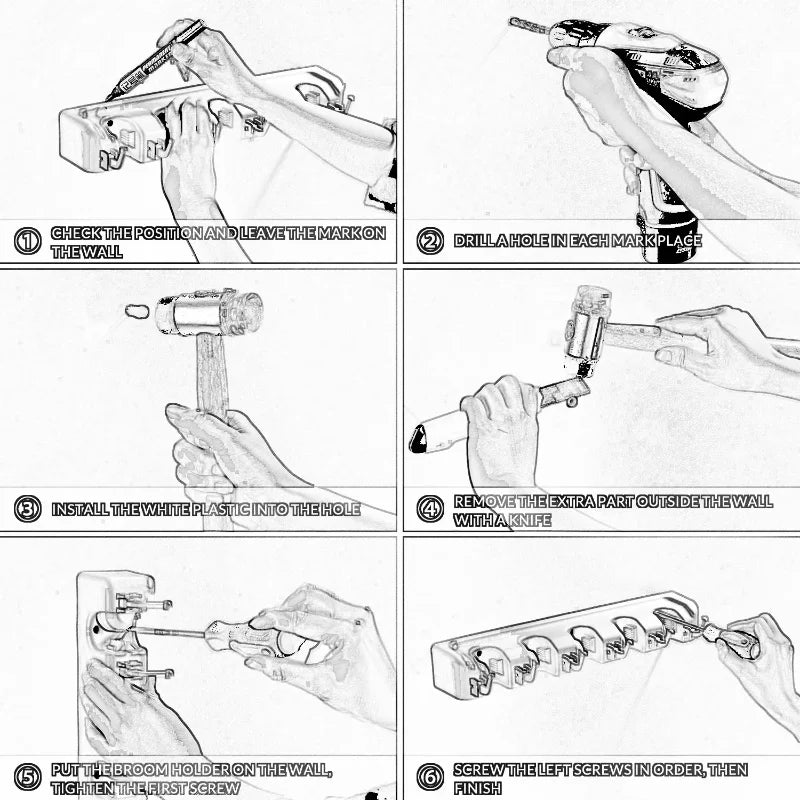 ① CHECK THE POSITION AND LEAVE THE MARK ON THE WALL

② DRILL A HOLE IN EACH MARK PLACE

③ INSTALL THE WHITE PLASTIC INTO THE HOLE

④ REMOVE THE EXTRA PART OUTSIDE THE WALL WITH A KNIFE

⑤ PUT THE BROOM HOLDER ON THE WALL, TIGHTEN THE FIRST SCREW

⑥ SCREW THE LEFT SCREWS IN ORDER, THEN FINISH