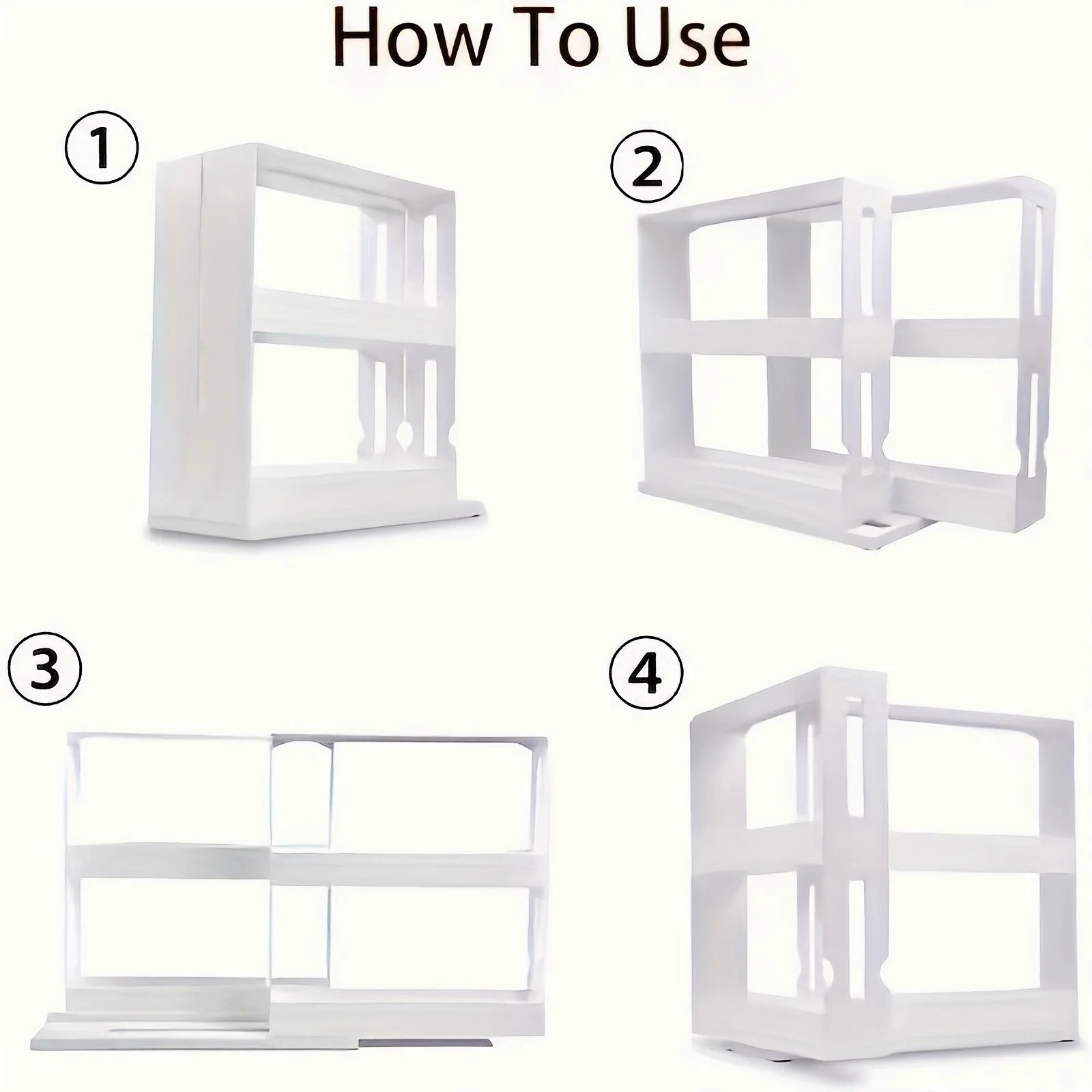 How To Use

①

②

③

④